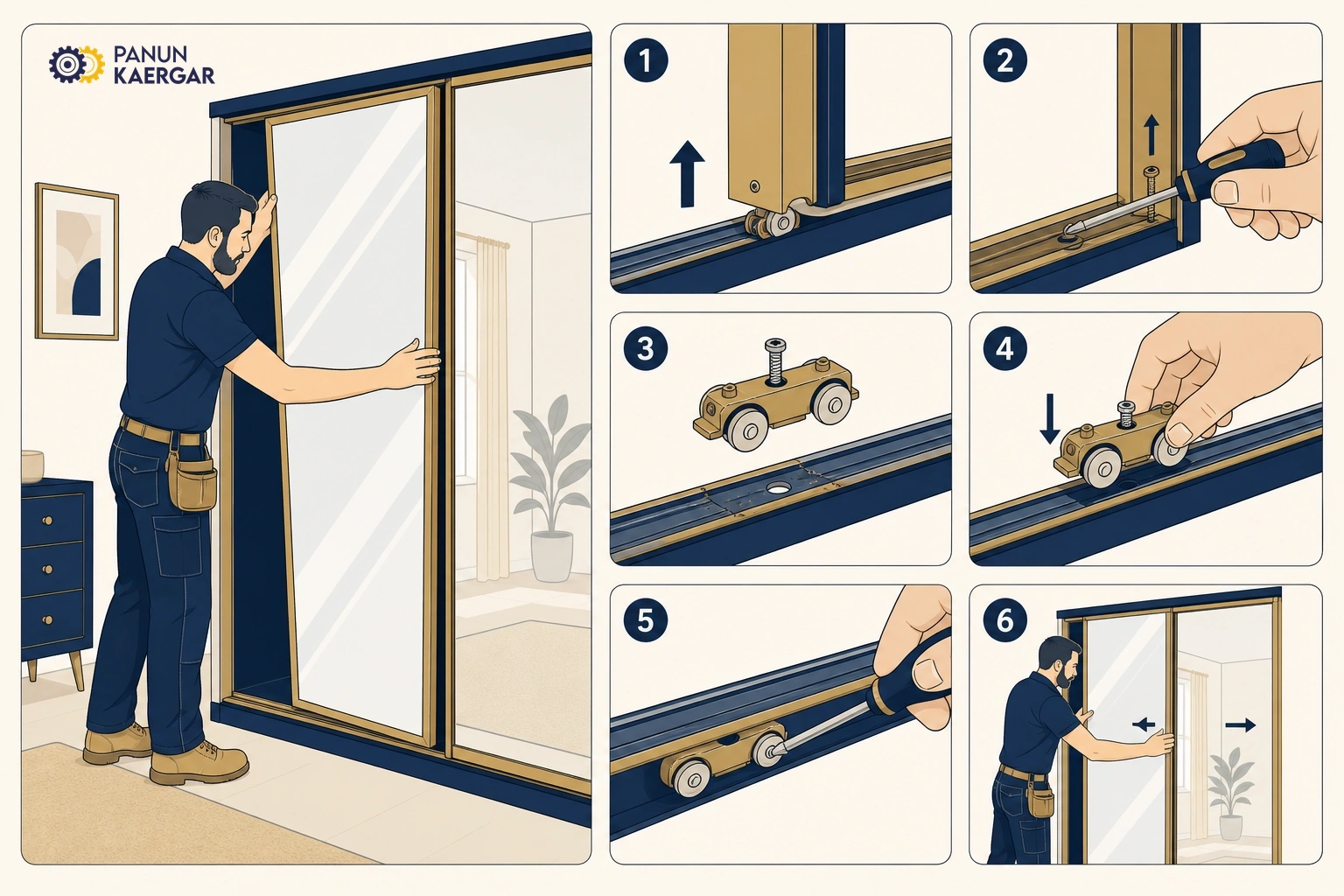 PANUN KAERGAR

1

2

3

4

5

6