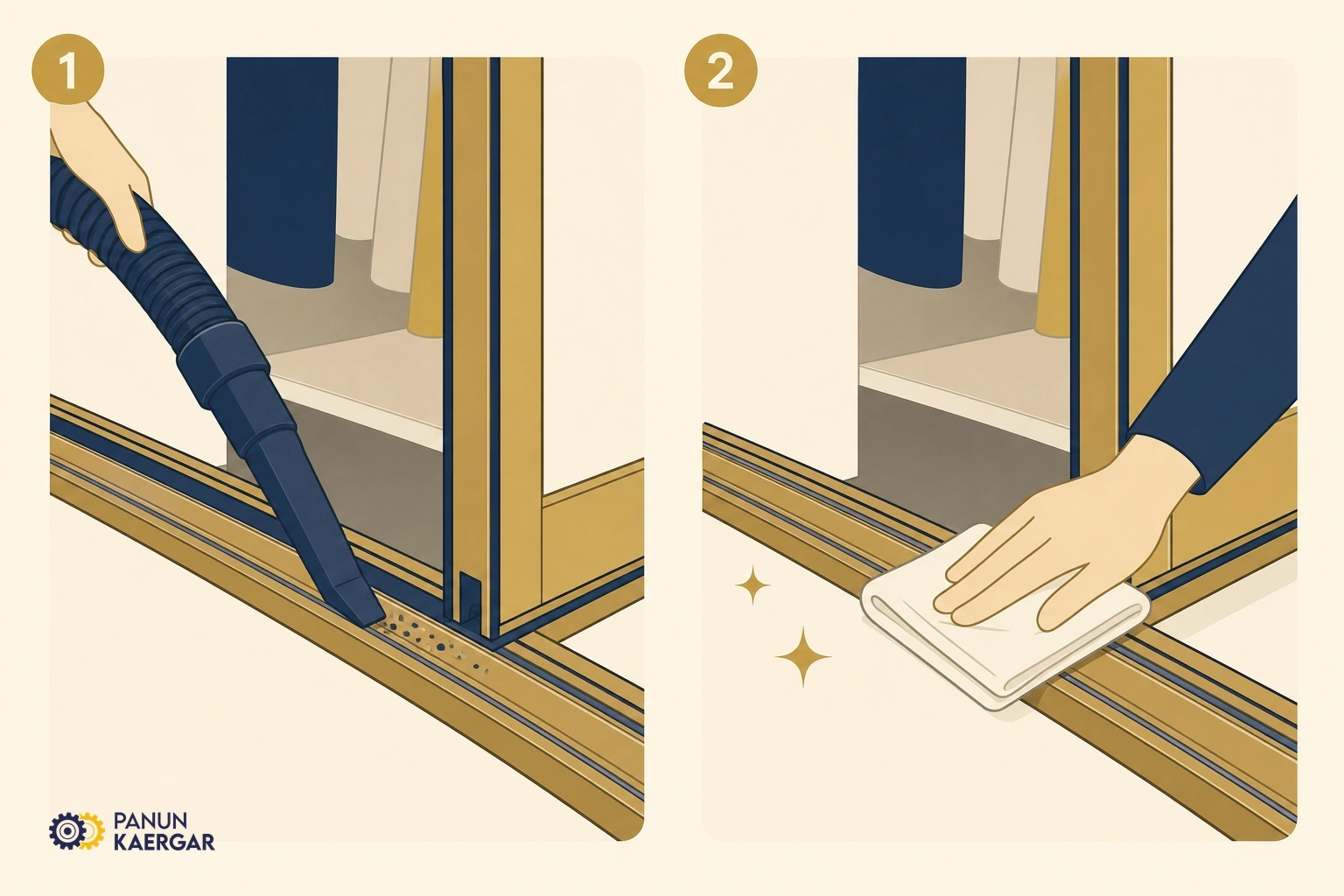 1

2

PANUN
KAERGAR