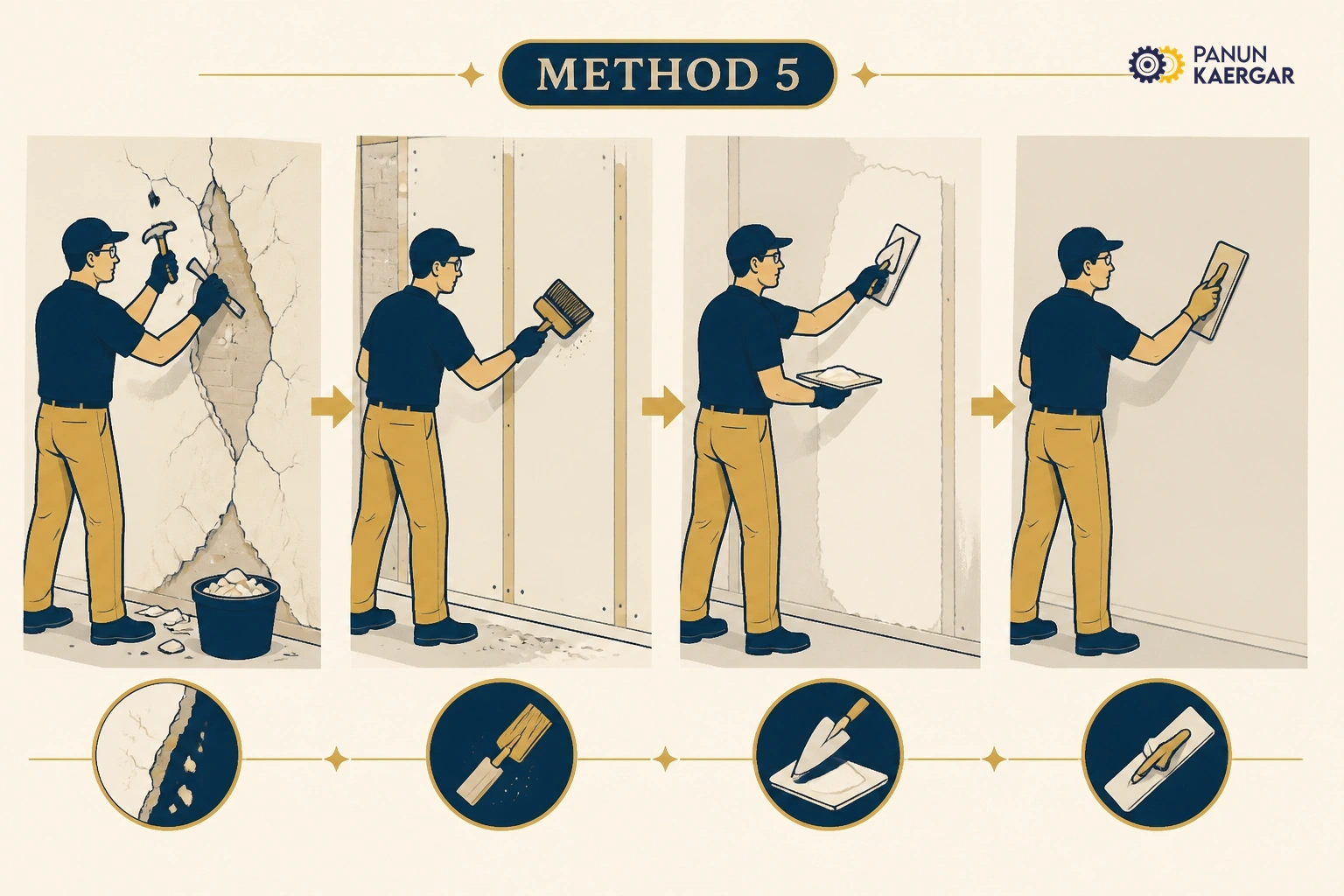 METHOD 5

PANUN KAERGAR