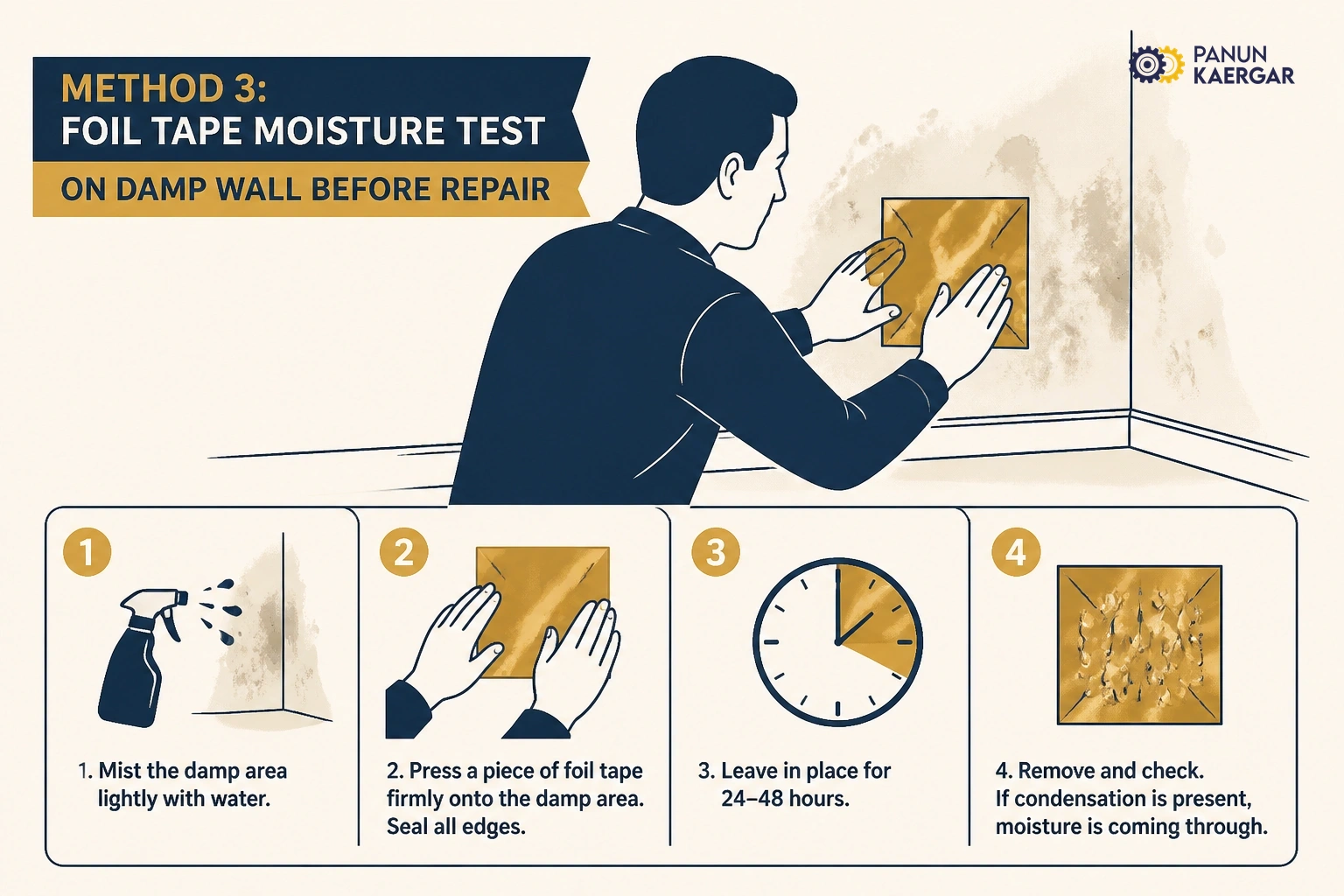 METHOD 3:
FOIL TAPE MOISTURE TEST
ON DAMP WALL BEFORE REPAIR

PANUN KAERGAR

1
1. Mist the damp area lightly with water.

2
2. Press a piece of foil tape firmly onto the damp area. Seal all edges.

3
3. Leave in place for 24–48 hours.

4
4. Remove and check. If condensation is present, moisture is coming through.