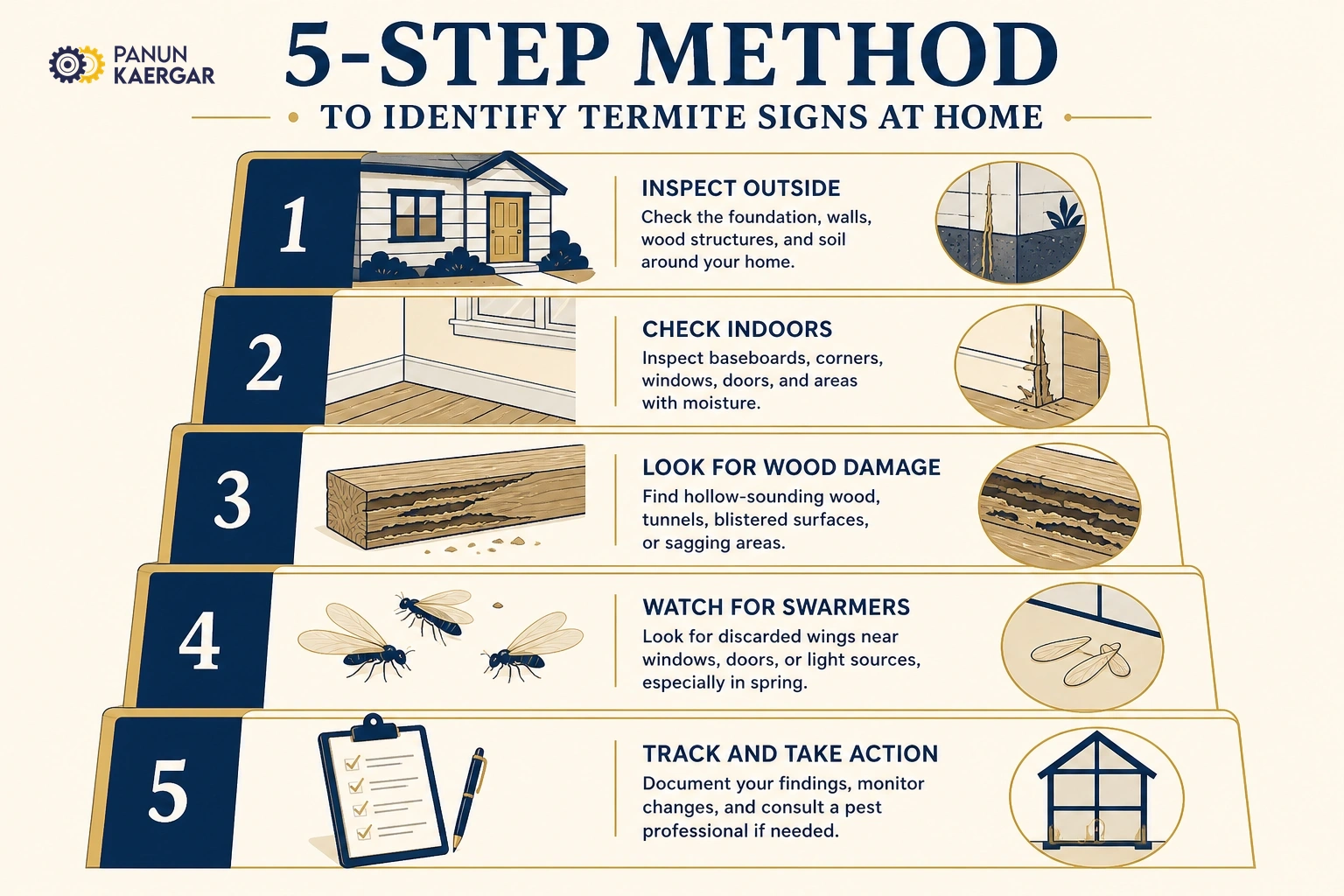 PANUN KAERGAR

5-STEP METHOD

TO IDENTIFY TERMITE SIGNS AT HOME

1

INSPECT OUTSIDE

Check the foundation, walls, wood structures, and soil around your home.

2

CHECK INDOORS

Inspect baseboards, corners, windows, doors, and areas with moisture.

3

LOOK FOR WOOD DAMAGE

Find hollow-sounding wood, tunnels, blistered surfaces, or sagging areas.

4

WATCH FOR SWARMERS

Look for discarded wings near windows, doors, or light sources, especially in spring.

5

TRACK AND TAKE ACTION

Document your findings, monitor changes, and consult a pest professional if needed.