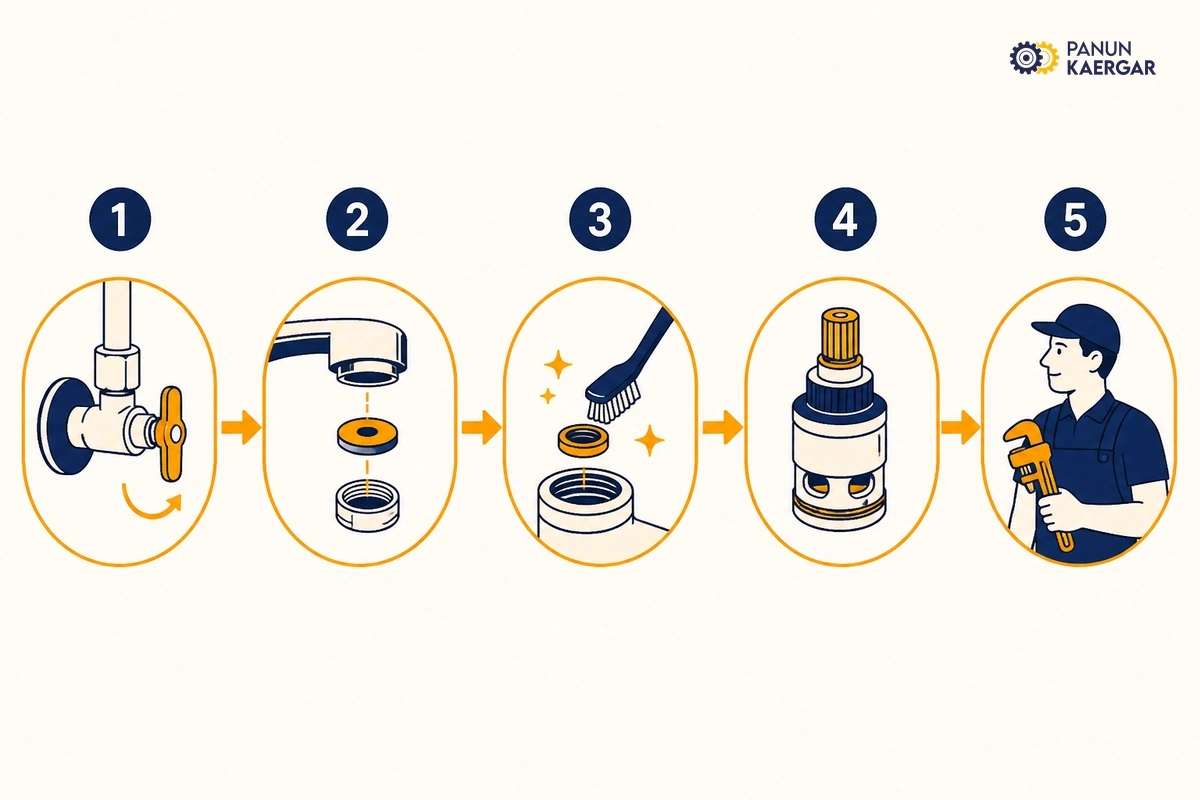 PANUN KAERGAR

1

2

3

4

5