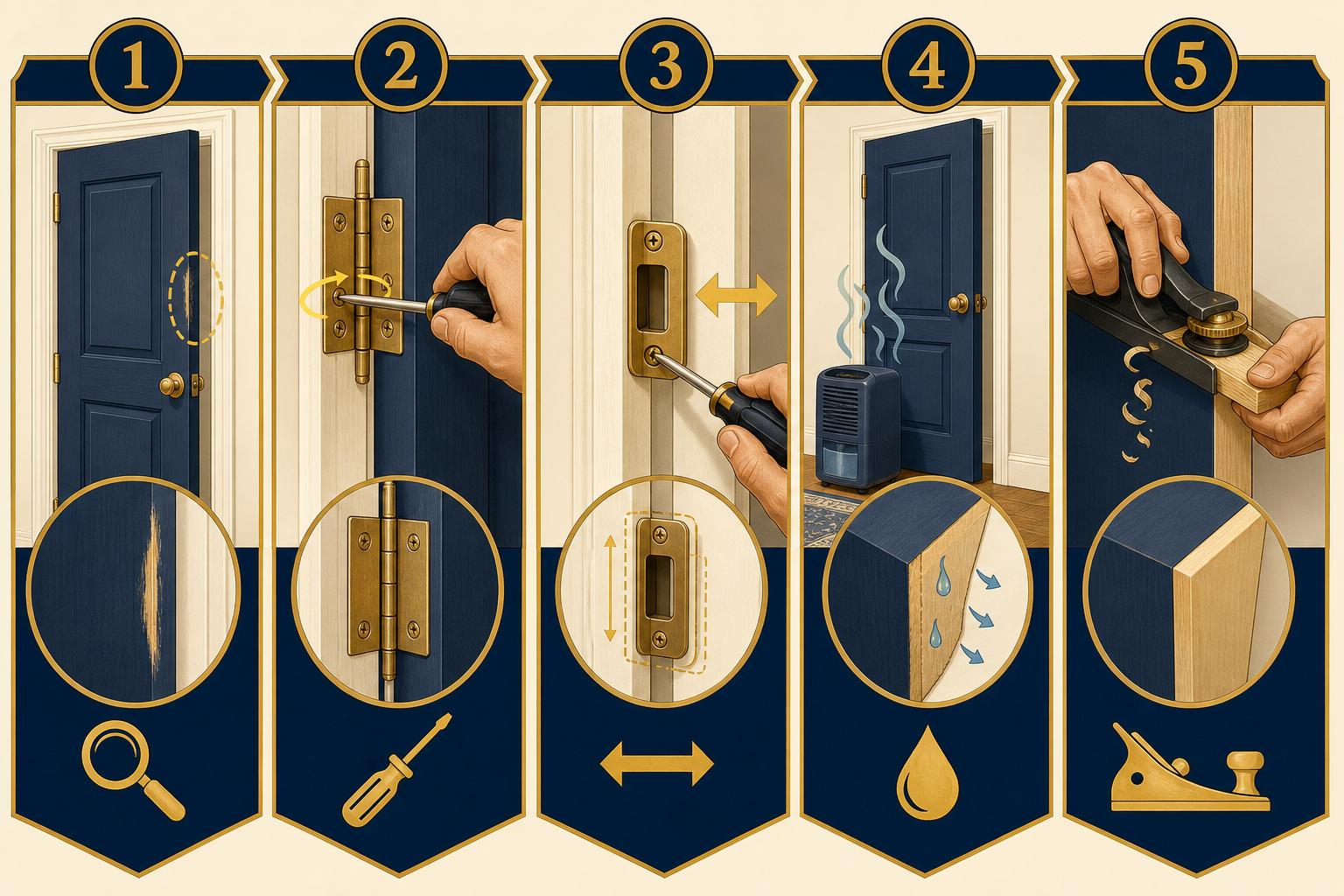 1

2

3

4

5