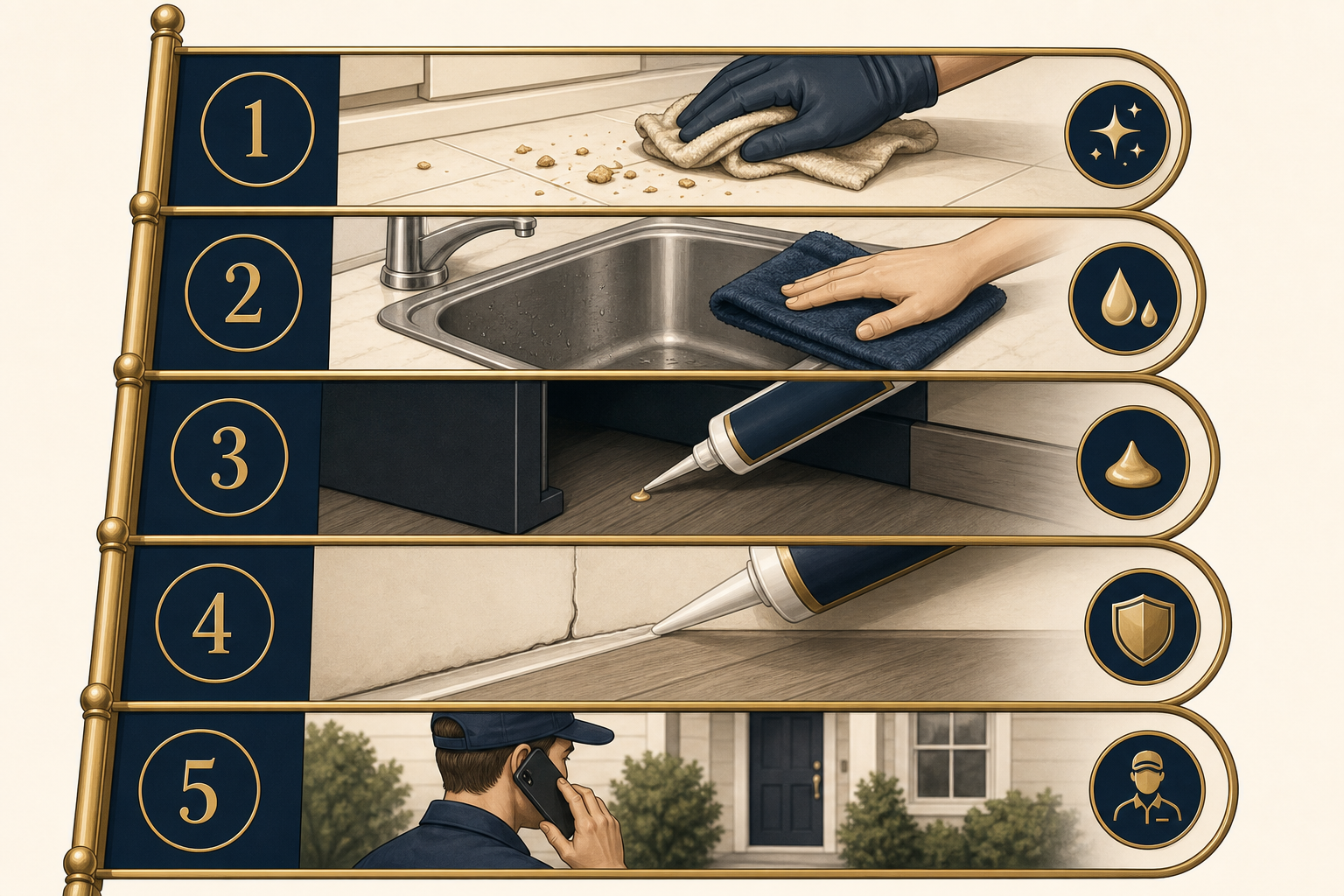 1

2

3

4

5