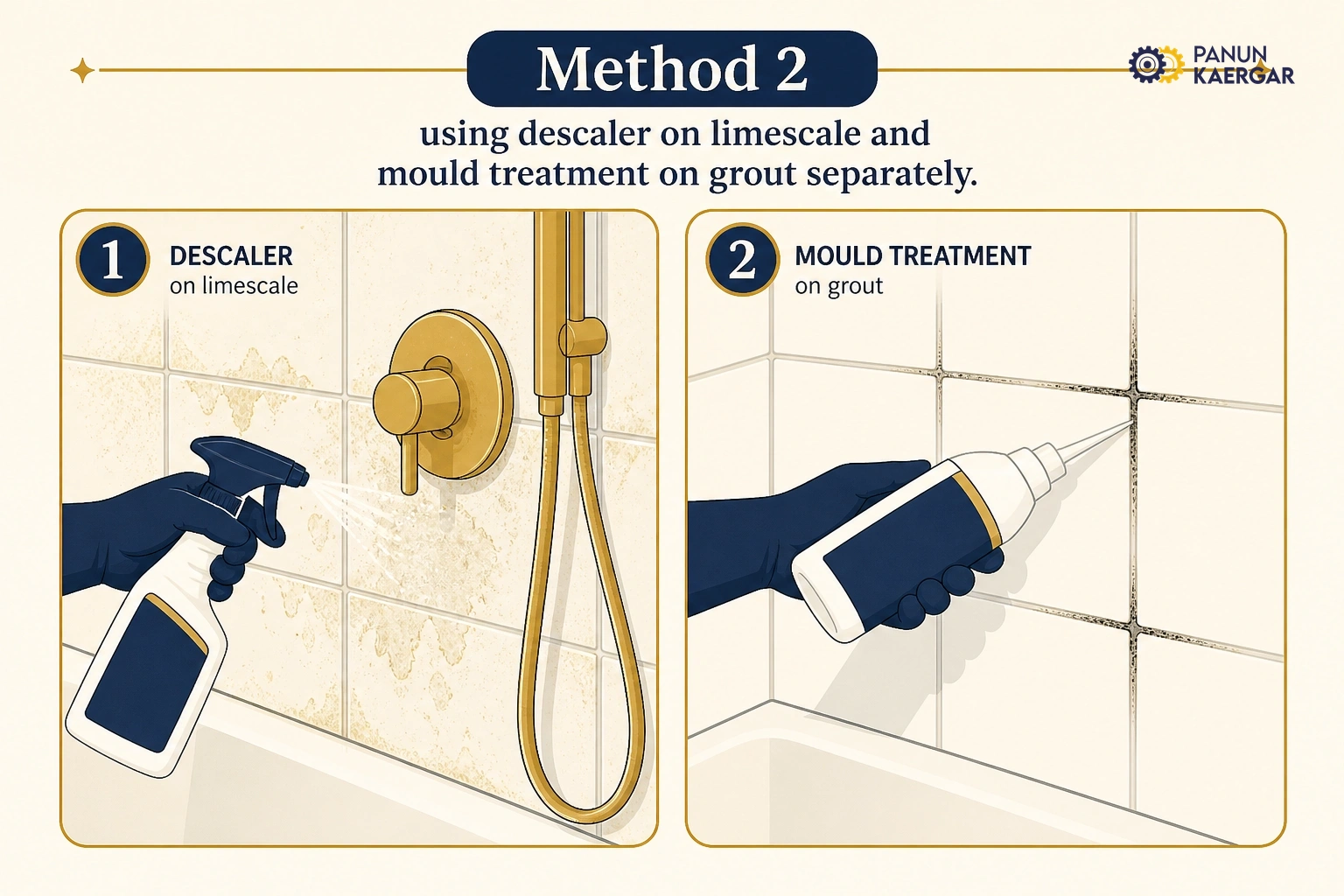 Method 2

PANUN KAERGAR

using descaler on limescale and mould treatment on grout separately.

1 DESCALER
on limescale

2 MOULD TREATMENT
on grout