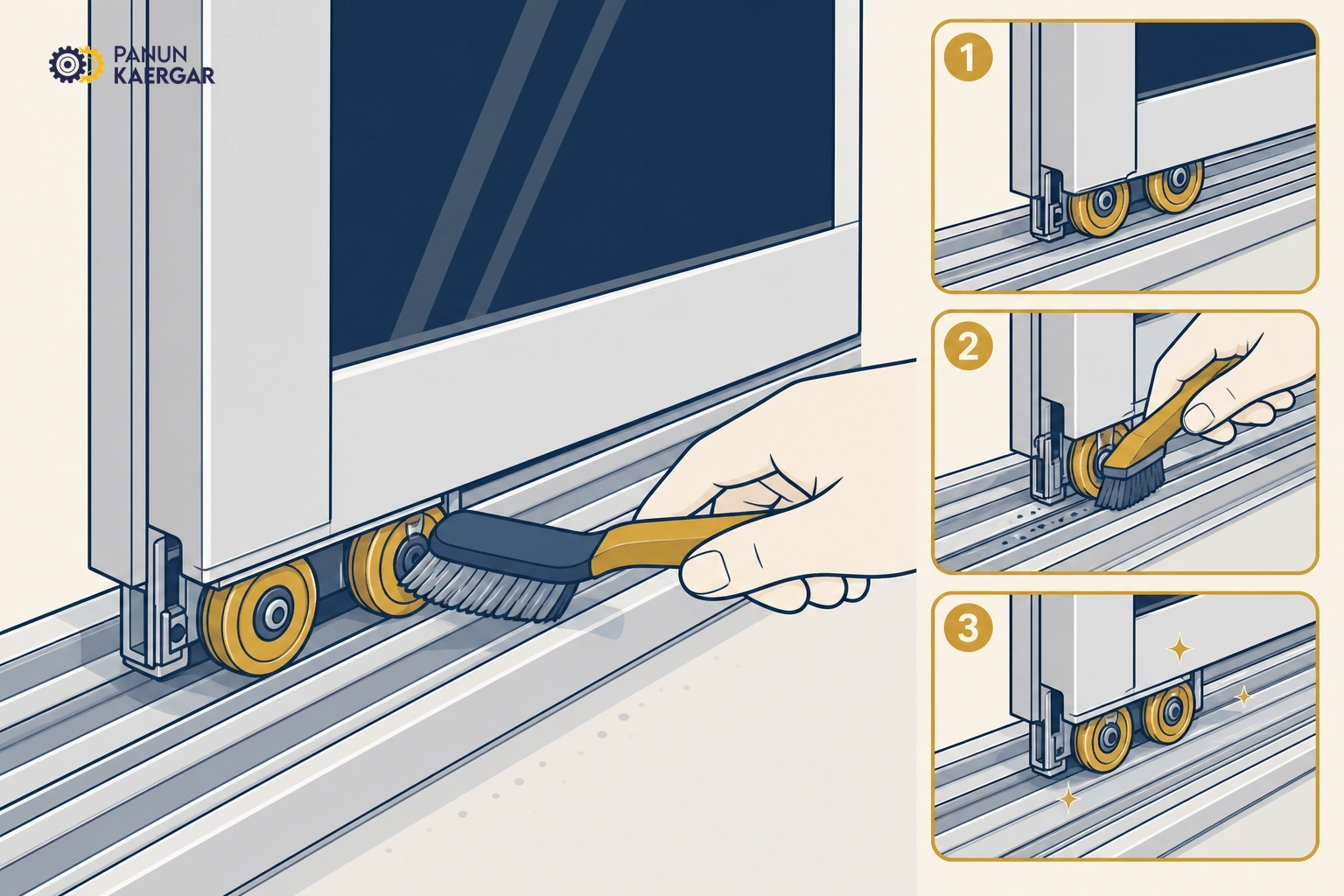 PANUN
KAERGAR

1

2

3