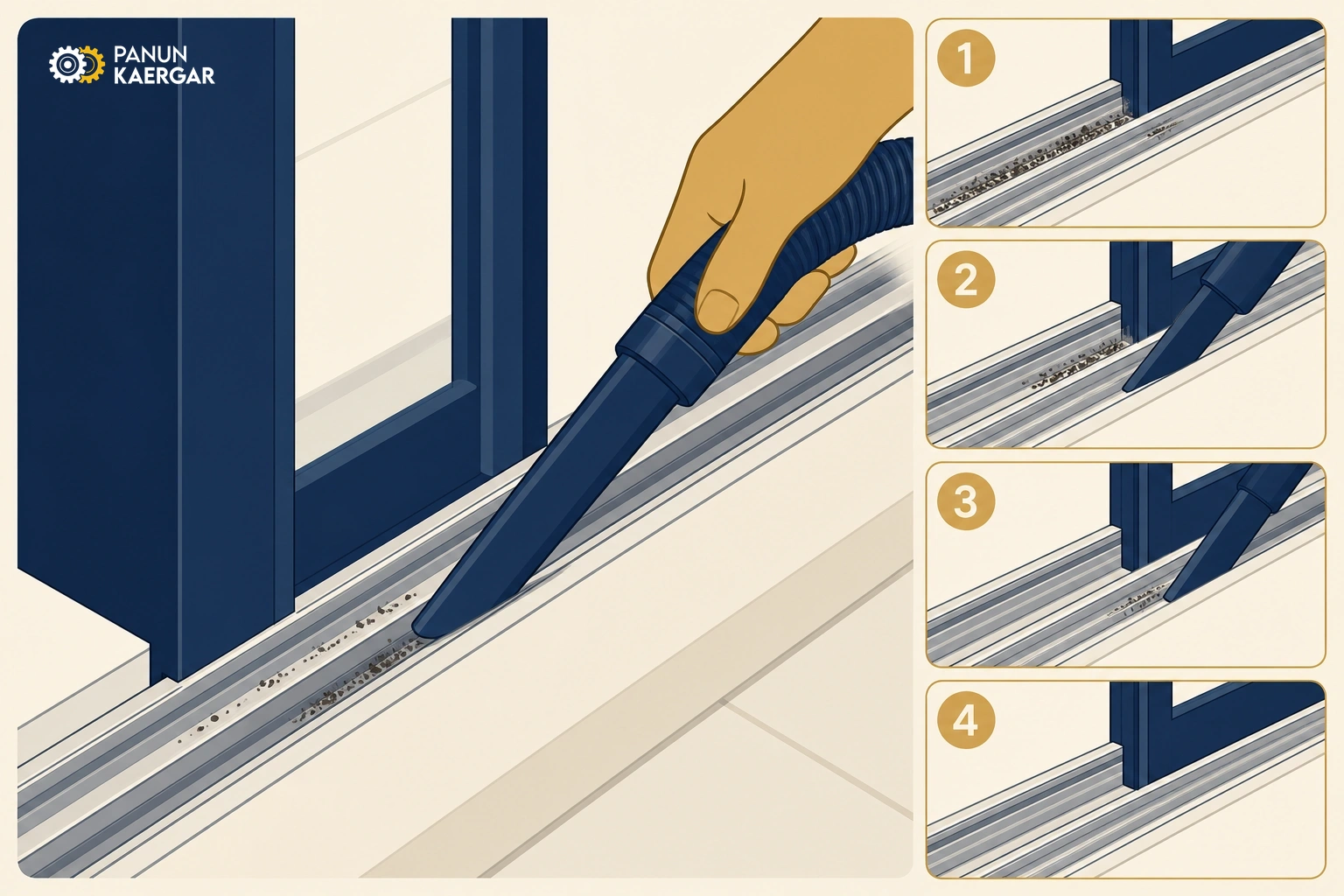 PANUN
KAERGAR

1

2

3

4