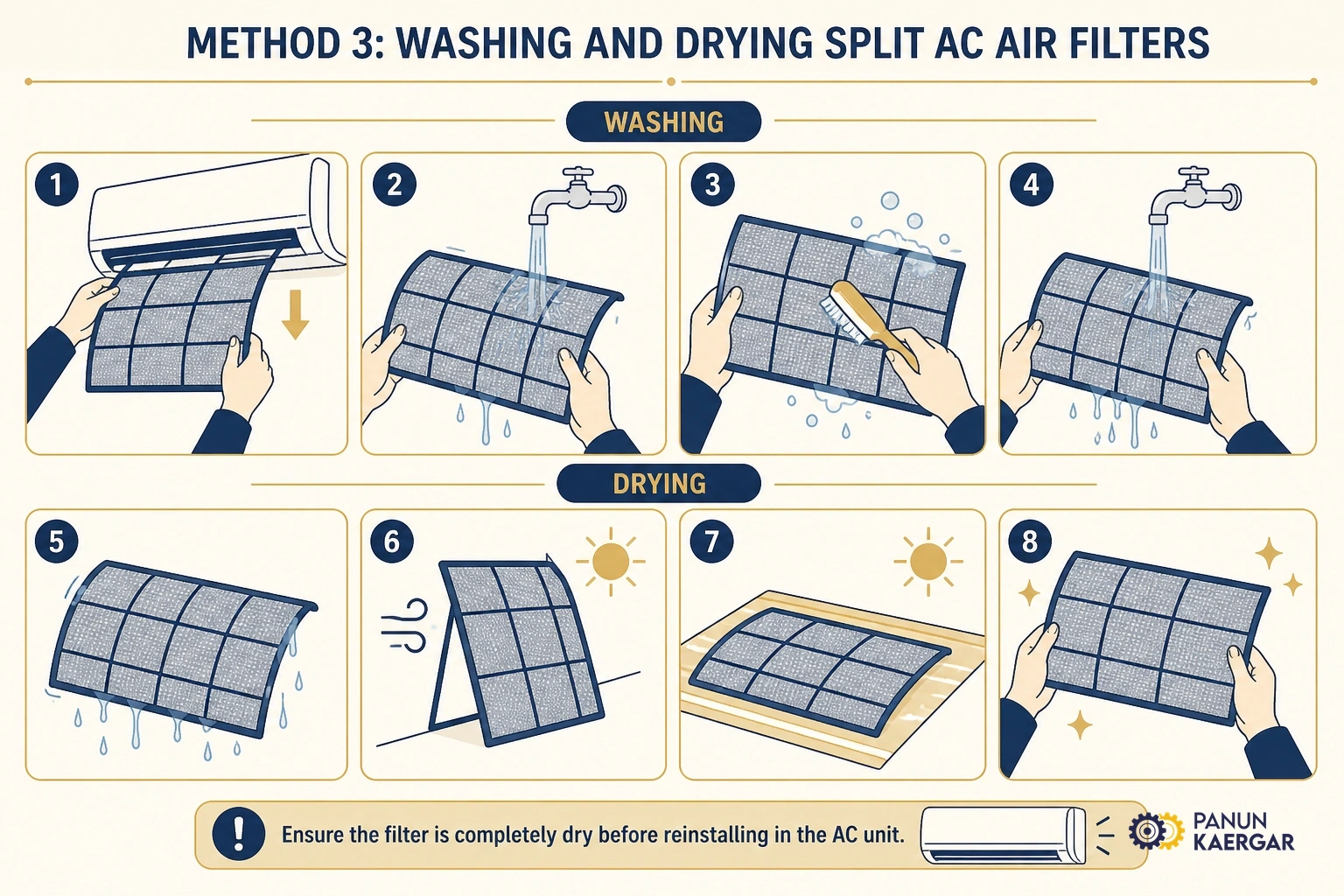 METHOD 3: WASHING AND DRYING SPLIT AC AIR FILTERS

WASHING

1

2

3

4

DRYING

5

6

7

8

!

Ensure the filter is completely dry before reinstalling in the AC unit.

PANUN KAERGAR